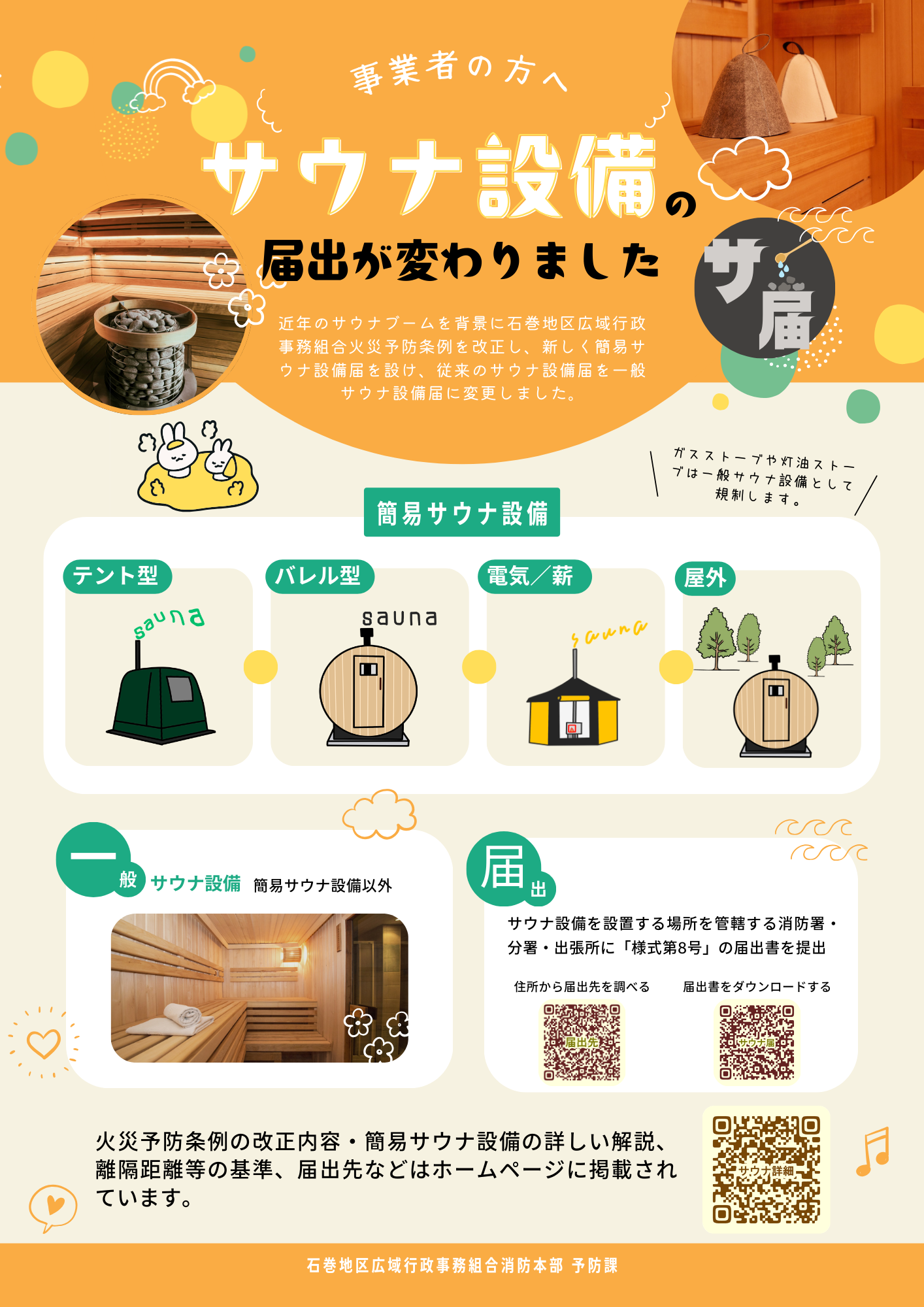 事業者の方へ

サウナ設備の

届出が変わりました

サ届

近年のサウナブームを背景に石巻地区広域行政事務組合火災予防条例を改正し、新しく簡易サウナ設備届を設け、従来のサウナ設備届を一般サウナ設備届に変更しました。

ガスストーブや灯油ストーブは一般サウナ設備として規制します。

簡易サウナ設備

テント型

sauna

バレル型

sauna

電気／薪

sauna

屋外

一般 サウナ設備 簡易サウナ設備以外

届出

サウナ設備を設置する場所を管轄する消防署・分署・出張所に「様式第8号」の届出書を提出

住所から届出先を調べる

届出先

届出書をダウンロードする

サウナ届

火災予防条例の改正内容・簡易サウナ設備の詳しい解説、離隔距離等の基準、届出先などはホームページに掲載されています。

サウナ詳細

石巻地区広域行政事務組合消防本部 予防課